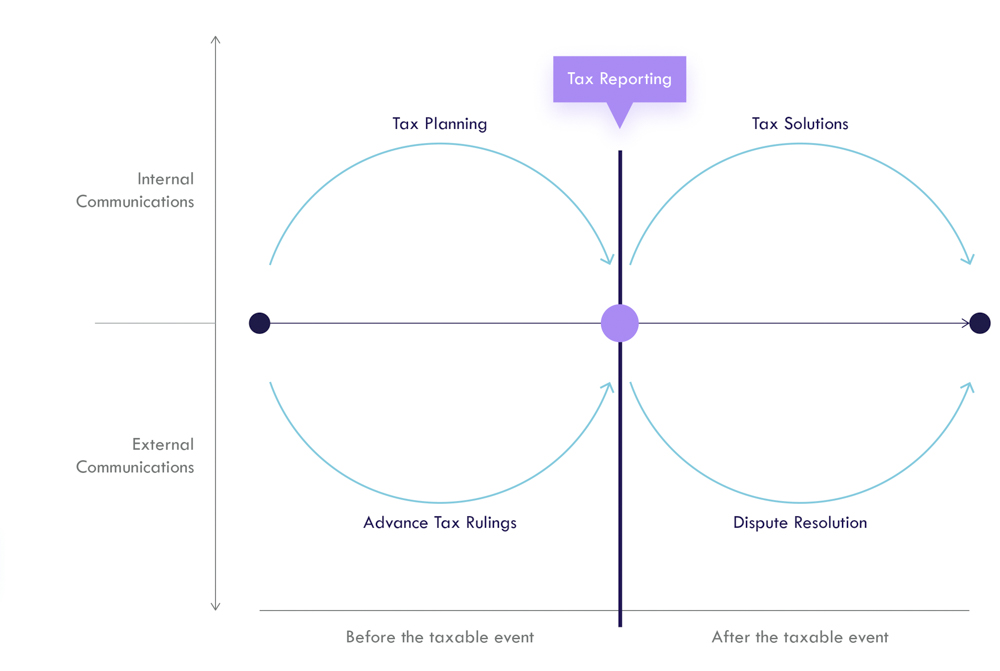 Tax Reporting

Tax Planning

Tax Solutions

Internal Communications

External Communications

Advance Tax Rulings

Dispute Resolution

Before the taxable event

After the taxable event